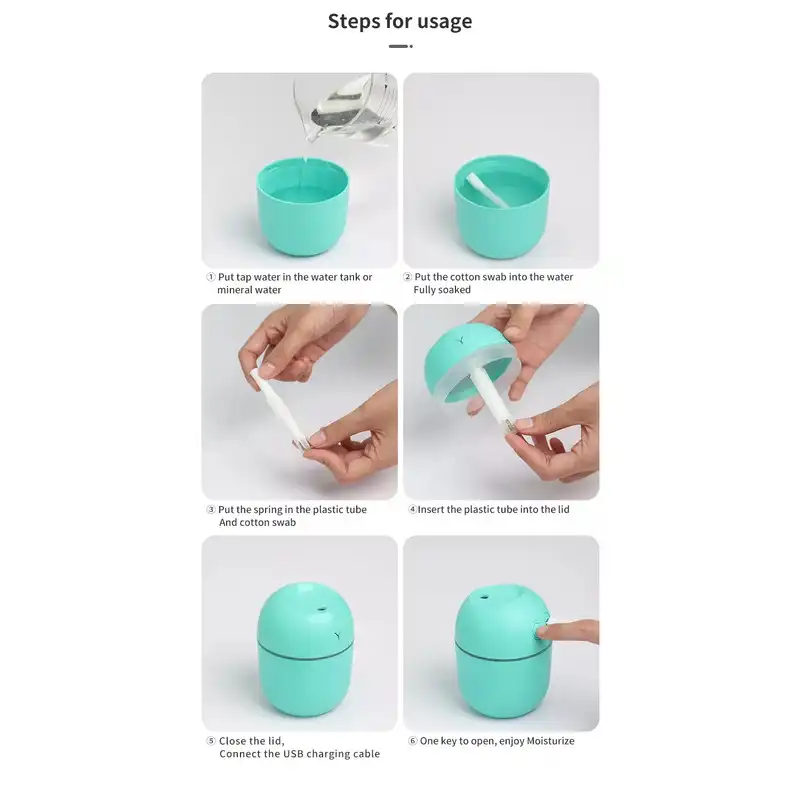 Steps for usage

① Put tap water in the water tank or mineral water

② Put the cotton swab into the water Fully soaked

③ Put the spring in the plastic tube And cotton swab

④ Insert the plastic tube into the lid

⑤ Close the lid, Connect the USB charging cable

⑥ One key to open, enjoy Moisturize